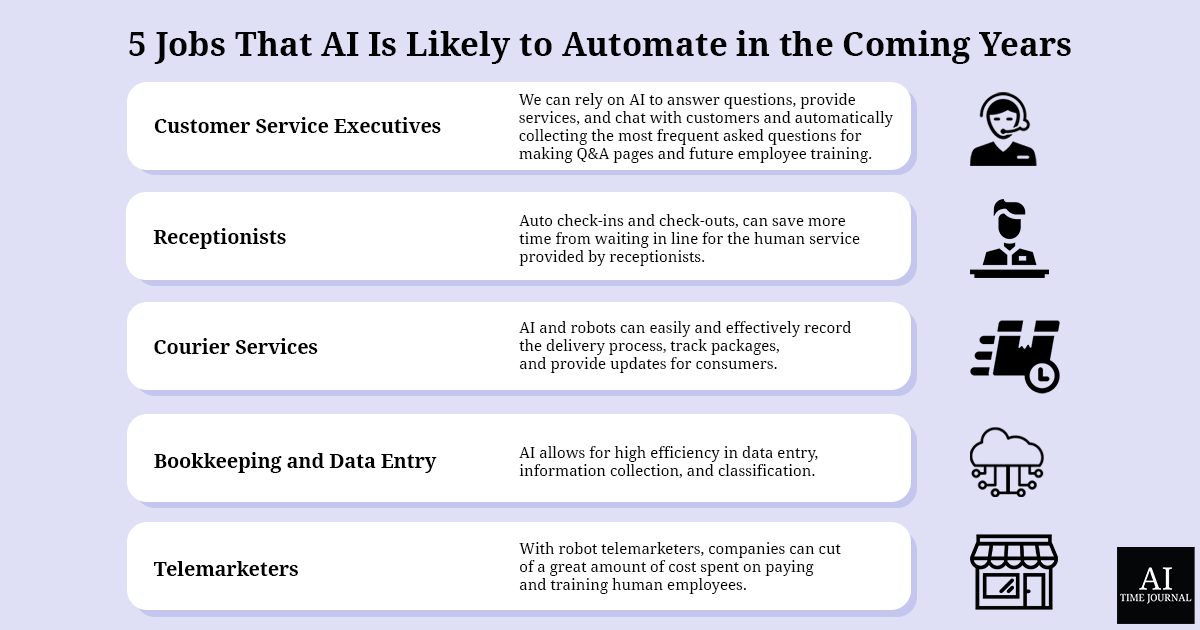 5 Jobs That AI Is Likely to Automate in the Coming Years

Customer Service Executives

We can rely on AI to answer questions, provide services, and chat with customers and automatically collecting the most frequent asked questions for making Q&A pages and future employee training.

Receptionists

Auto check-ins and check-outs, can save more time from waiting in line for the human service provided by receptionists.

Courier Services

AI and robots can easily and effectively record the delivery process, track packages, and provide updates for consumers.

Bookkeeping and Data Entry

AI allows for high efficiency in data entry, information collection, and classification.

Telemarketers

With robot telemarketers, companies can cut of a great amount of cost spent on paying and training human employees.

AI
TIME JOURNAL