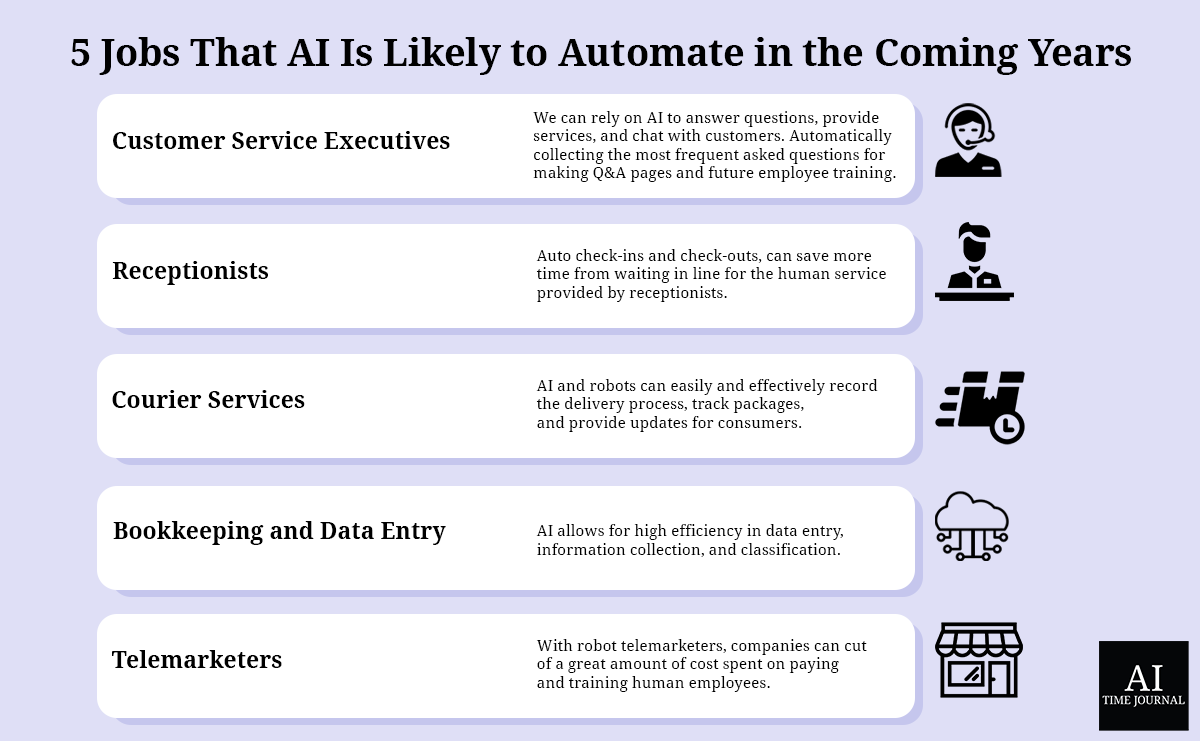 5 Jobs That AI Is Likely to Automate in the Coming Years

Customer Service Executives

We can rely on AI to answer questions, provide services, and chat with customers. Automatically collecting the most frequent asked questions for making Q&A pages and future employee training.

Receptionists

Auto check-ins and check-outs, can save more time from waiting in line for the human service provided by receptionists.

Courier Services

AI and robots can easily and effectively record the delivery process, track packages, and provide updates for consumers.

Bookkeeping and Data Entry

AI allows for high efficiency in data entry, information collection, and classification.

Telemarketers

With robot telemarketers, companies can cut of a great amount of cost spent on paying and training human employees.

AI
TIME JOURNAL