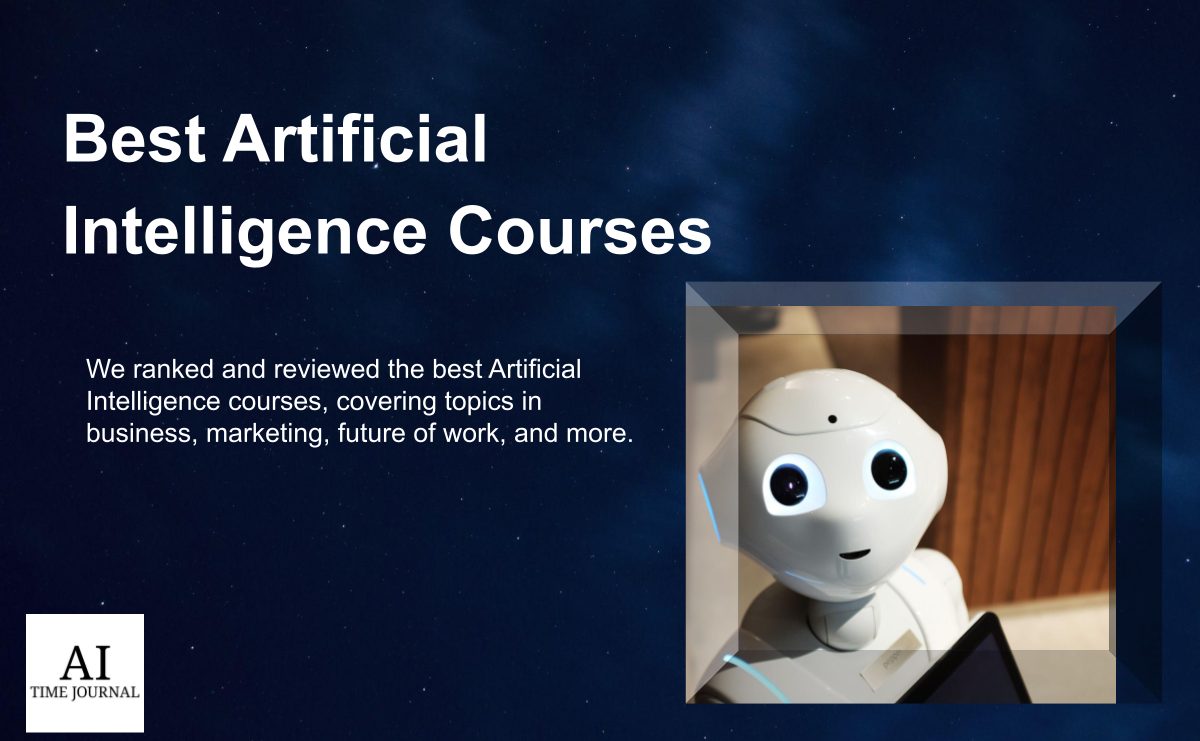 Best Artificial Intelligence Courses

We ranked and reviewed the best Artificial Intelligence courses, covering topics in business, marketing, future of work, and more.

AI
TIME JOURNAL