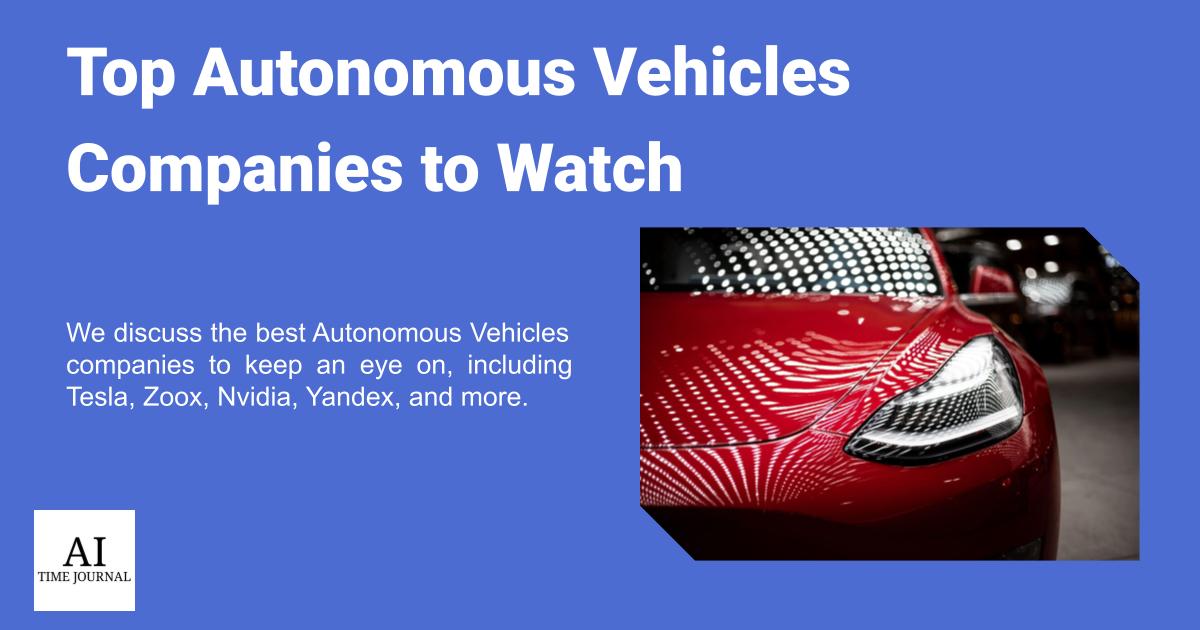 Top Autonomous Vehicles Companies to Watch

We discuss the best Autonomous Vehicles companies to keep an eye on, including Tesla, Zoox, Nvidia, Yandex, and more.

AI
TIME JOURNAL