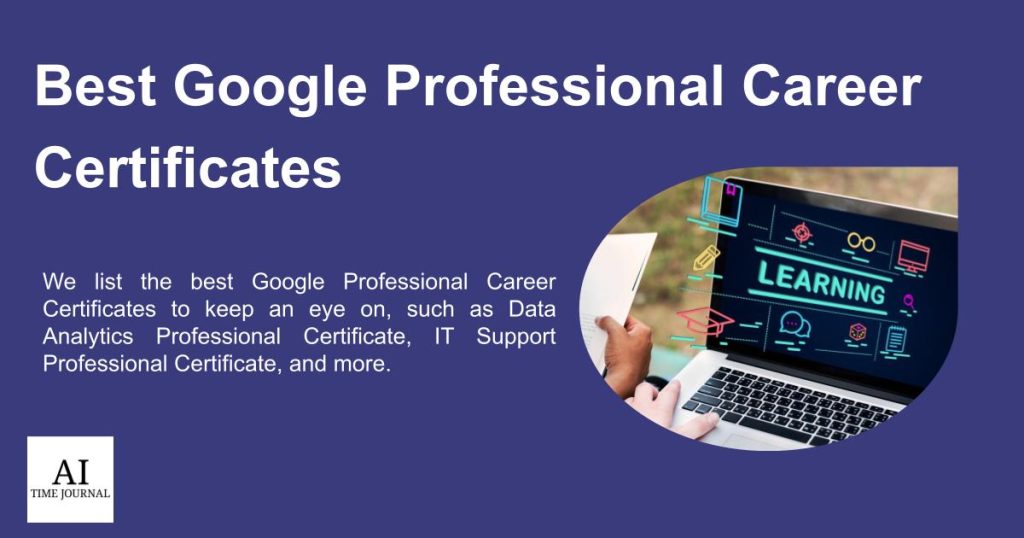 Best Google Professional Career Certificates

We list the best Google Professional Career Certificates to keep an eye on, such as Data Analytics Professional Certificate, IT Support Professional Certificate, and more.

LEARNING

AI
TIME JOURNAL